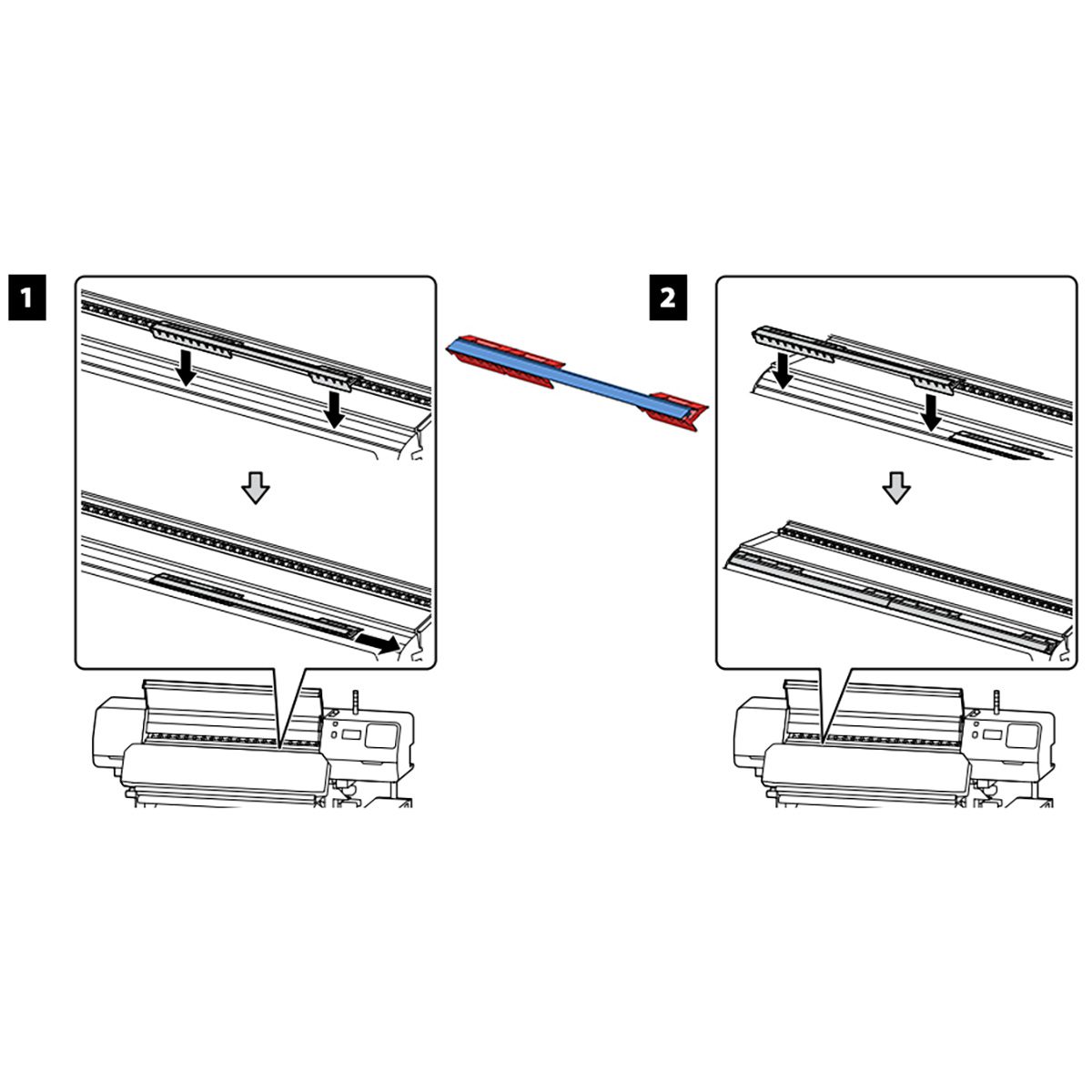 1

2